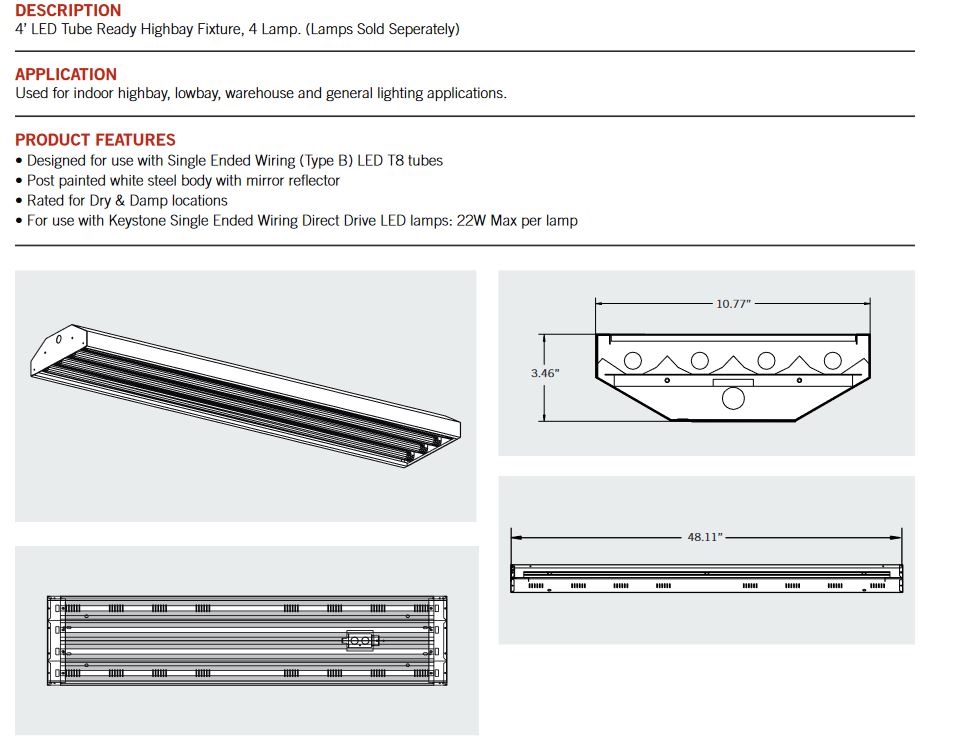 DESCRIPTION
4' LED Tube Ready Highbay Fixture, 4 Lamp. (Lamps Sold Seperately)

APPLICATION
Used for indoor highbay, lowbay, warehouse and general lighting applications.

PRODUCT FEATURES
• Designed for use with Single Ended Wiring (Type B) LED T8 tubes
• Post painted white steel body with mirror reflector
• Rated for Dry & Damp locations
• For use with Keystone Single Ended Wiring Direct Drive LED lamps: 22W Max per lamp

10.77"
3.46"
48.11"