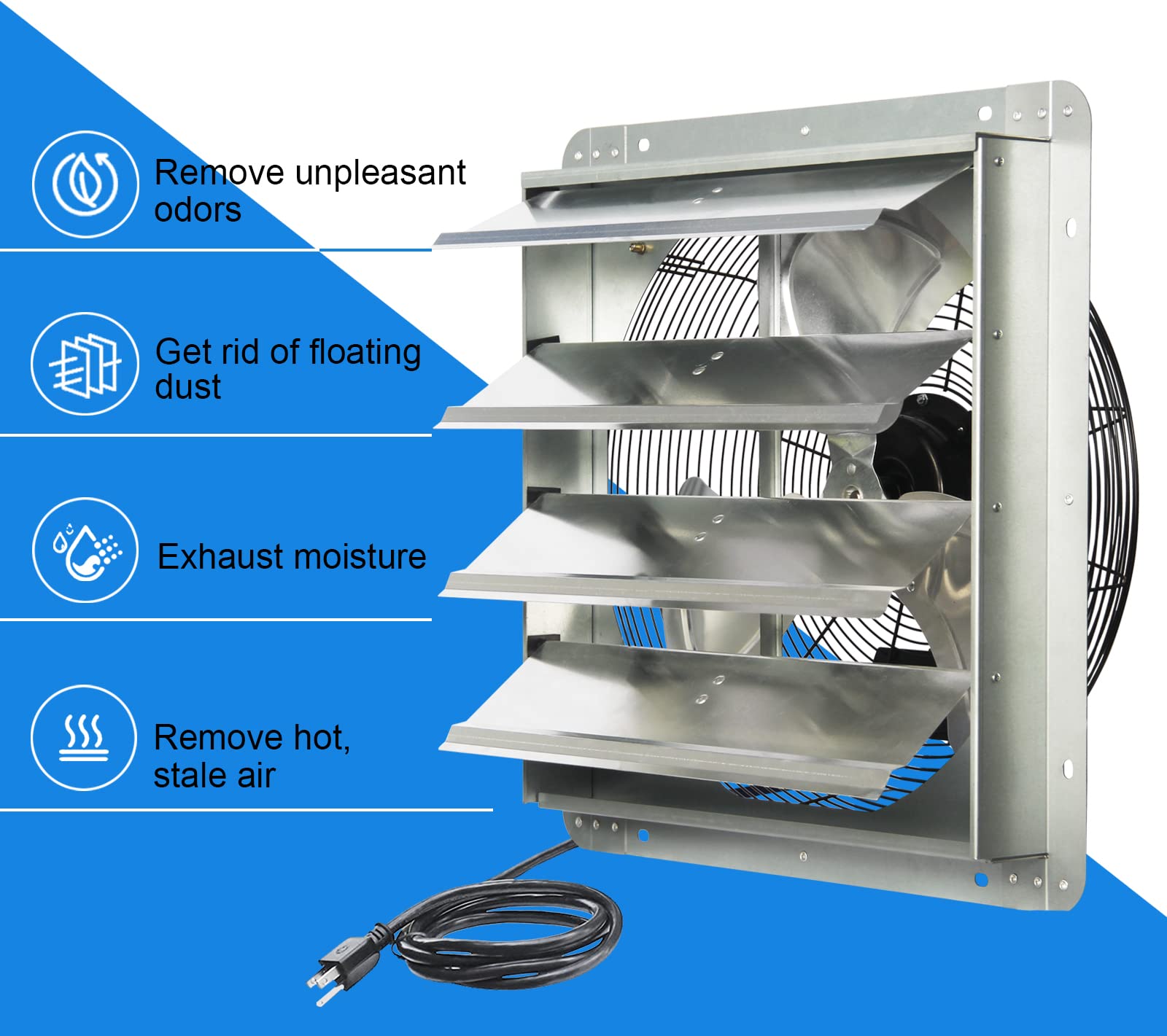 Remove unpleasant odors

Get rid of floating dust

Exhaust moisture

Remove hot, stale air